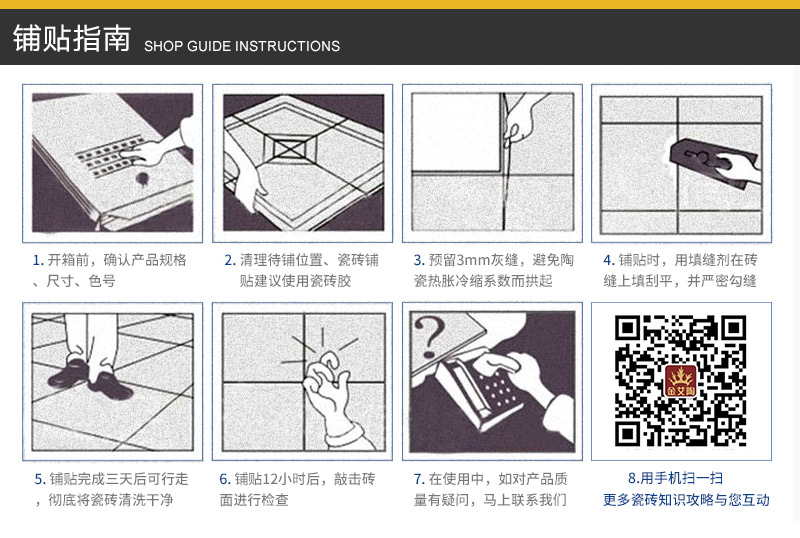 铺贴指南 SHOP GUIDE INSTRUCTIONS

1. 开箱前，确认产品规格、尺寸、色号

2. 清理待铺位置、瓷砖铺贴建议使用瓷砖胶

3. 预留3mm灰缝，避免陶瓷热胀冷缩系数而拱起

4. 铺贴时，用填缝剂在砖缝上填刮平，并严密勾缝

5. 铺贴完成三天后可行走，彻底将瓷砖清洗干净

6. 铺贴12小时后，敲击砖面进行检查

7. 在使用中，如对产品质量有疑问，马上联系我们

金艾陶

8.用手机扫一扫
更多瓷砖知识攻略与您互动